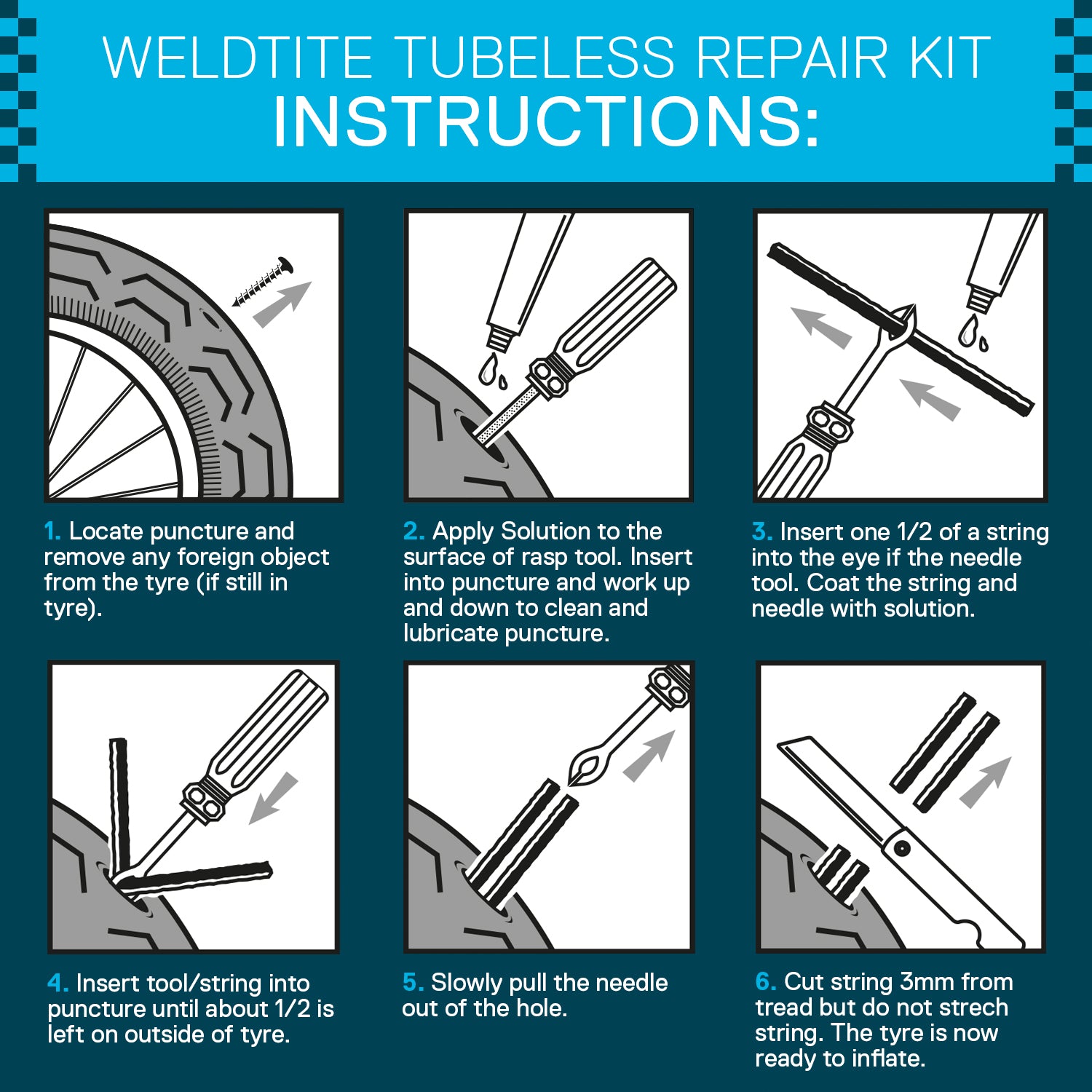 WELDTITE TUBELESS REPAIR KIT
INSTRUCTIONS:

1. Locate puncture and remove any foreign object from the tyre (if still in tyre).

2. Apply Solution to the surface of rasp tool. Insert into puncture and work up and down to clean and lubricate puncture.

3. Insert one 1/2 of a string into the eye if the needle tool. Coat the string and needle with solution.

4. Insert tool/string into puncture until about 1/2 is left on outside of tyre.

5. Slowly pull the needle out of the hole.

6. Cut string 3mm from tread but do not strech string. The tyre is now ready to inflate.