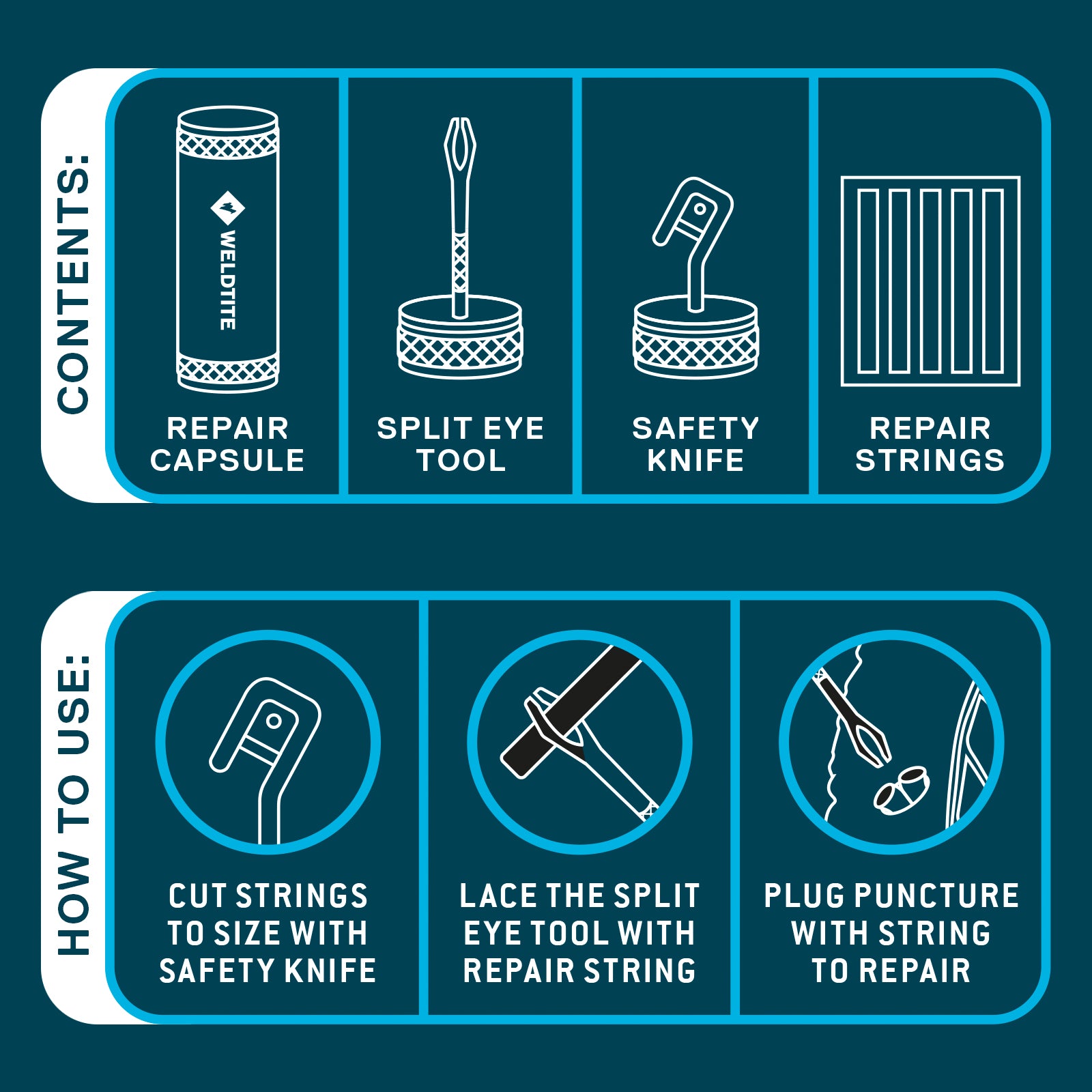 CONTENTS:

WELDTITE

REPAIR CAPSULE

SPLIT EYE TOOL

SAFETY KNIFE

REPAIR STRINGS

HOW TO USE:

CUT STRINGS TO SIZE WITH SAFETY KNIFE

LACE THE SPLIT EYE TOOL WITH REPAIR STRING

PLUG PUNCTURE WITH STRING TO REPAIR