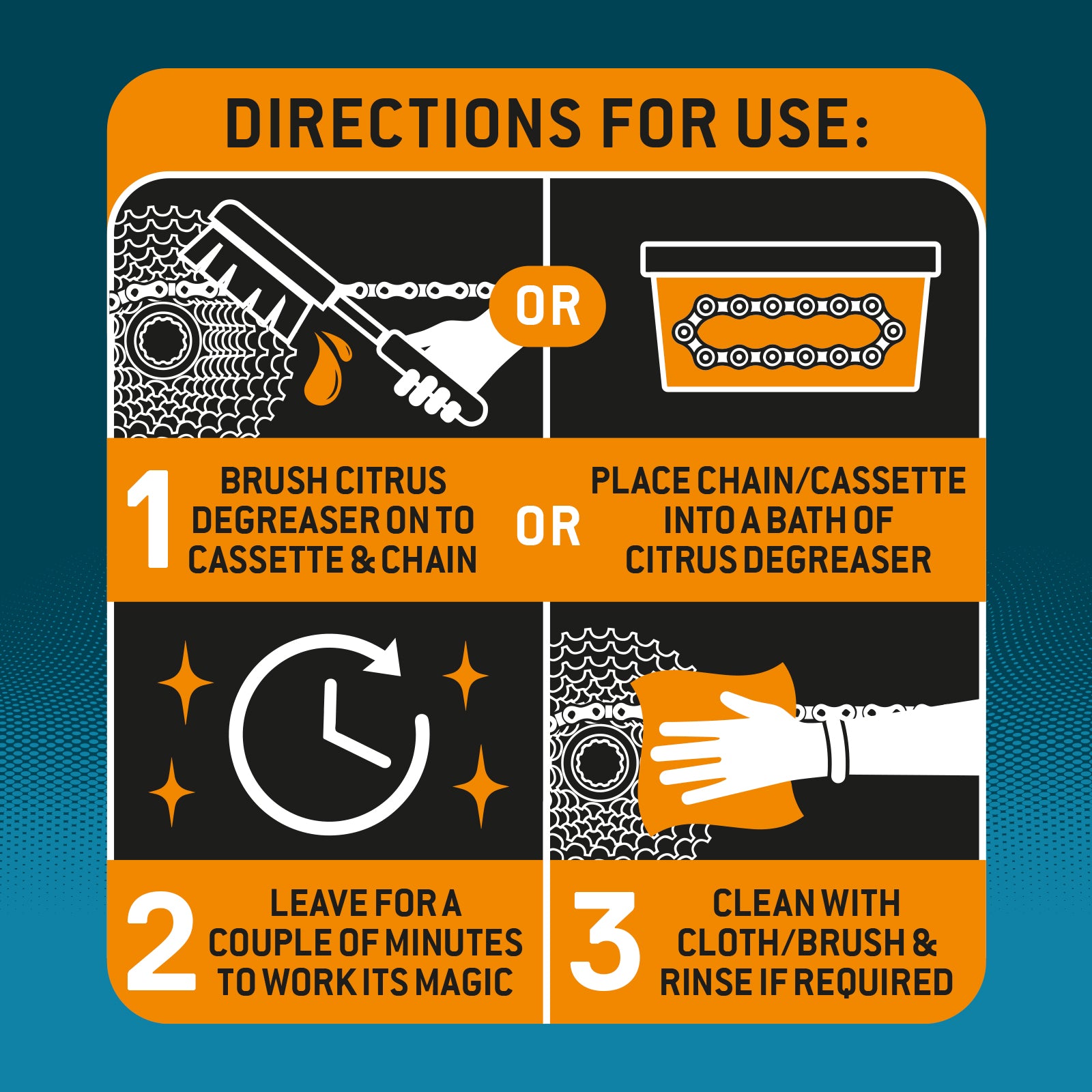 DIRECTIONS FOR USE:

OR

1 BRUSH CITRUS DEGREASER ON TO CASSETTE & CHAIN

OR

PLACE CHAIN/CASSETTE INTO A BATH OF CITRUS DEGREASER

2 LEAVE FOR A COUPLE OF MINUTES TO WORK ITS MAGIC

3 CLEAN WITH CLOTH/BRUSH & RINSE IF REQUIRED