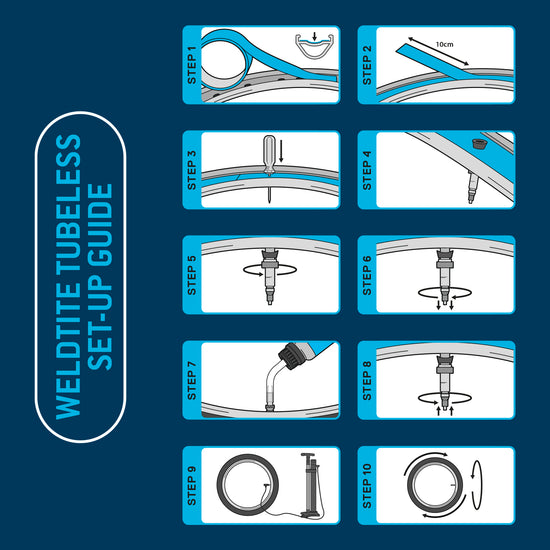 WELDTITE TUBELESS SET-UP GUIDE

STEP 1

STEP 2

10cm

STEP 3

STEP 4

STEP 5

STEP 6

STEP 7

STEP 8

STEP 9

STEP 10