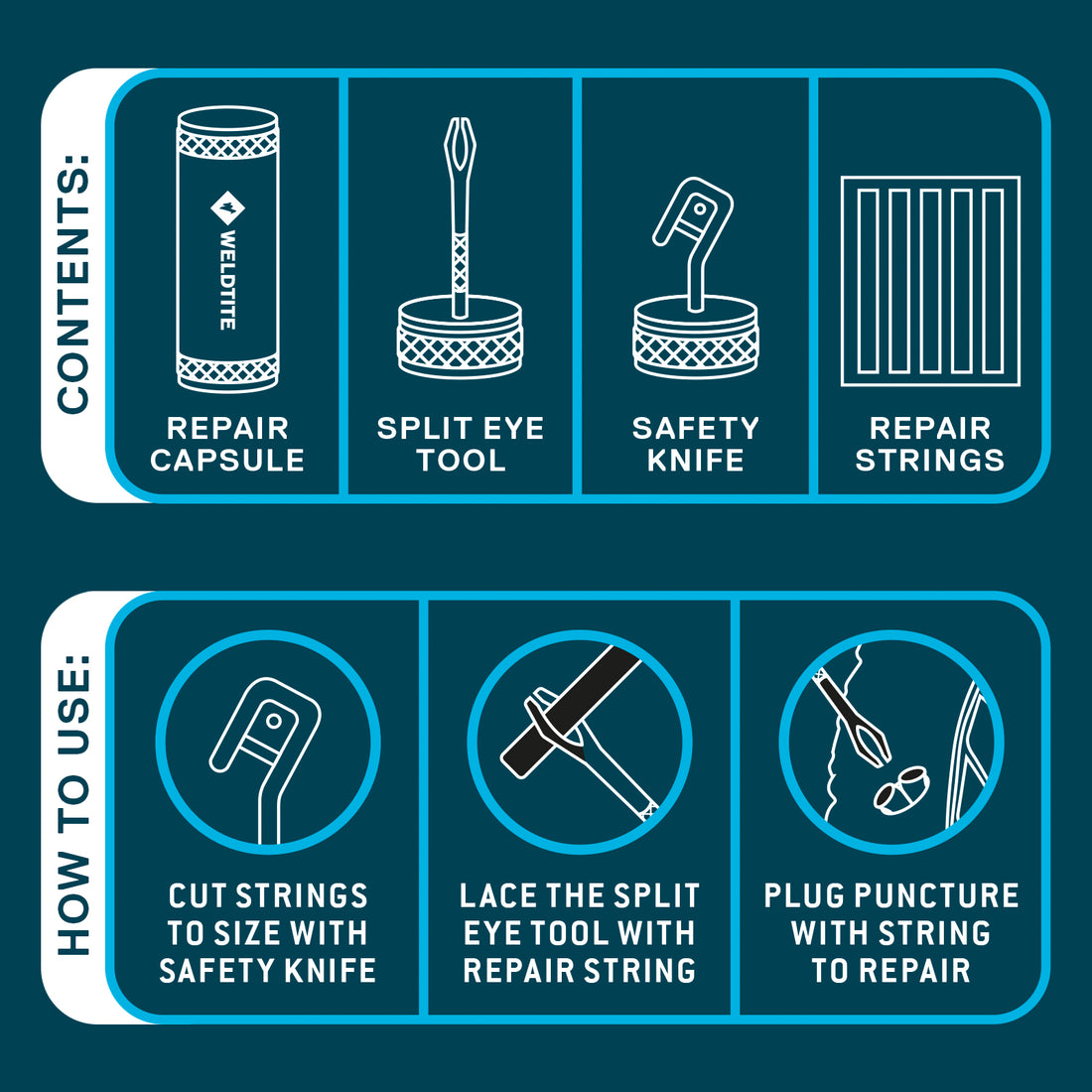 CONTENTS:

WELDTITE

REPAIR CAPSULE

SPLIT EYE TOOL

SAFETY KNIFE

REPAIR STRINGS

HOW TO USE:

CUT STRINGS TO SIZE WITH SAFETY KNIFE

LACE THE SPLIT EYE TOOL WITH REPAIR STRING

PLUG PUNCTURE WITH STRING TO REPAIR